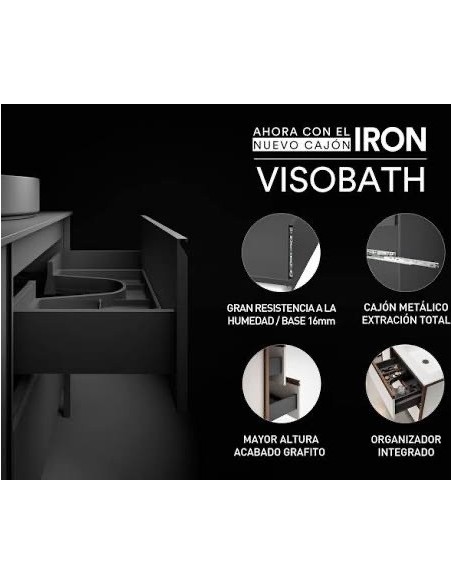 AHORA CON EL NUEVO CAJÓN IRON

VISOBATH

GRAN RESISTENCIA A LA HUMEDAD / BASE 16mm

CAJÓN METÁLICO EXTRACIÓN TOTAL

MAYOR ALTURA ACABADO GRAFITO

ORGANIZADOR INTEGRADO