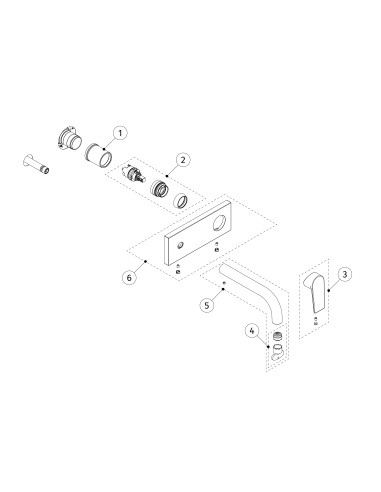 1
2
6
5
3
4