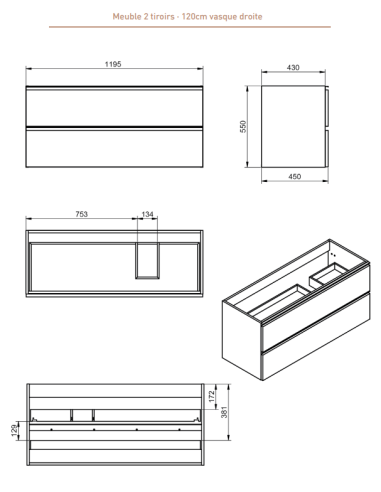 Meuble 2 tiroirs - 120cm vasque droite

1195

430

550

450

753

134

172

381

129