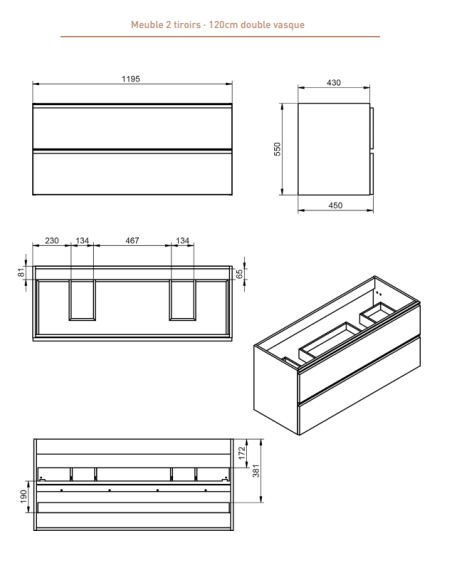 Meuble 2 tiroirs - 120cm double vasque

1195

430

550

450

230
134
467
134

81

65

172

381

190