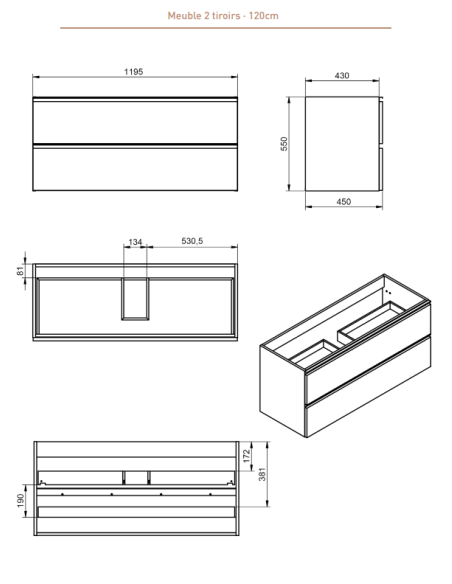 Meuble 2 tiroirs - 120cm

1195

430

550

450

134

530,5

81

172

381

190