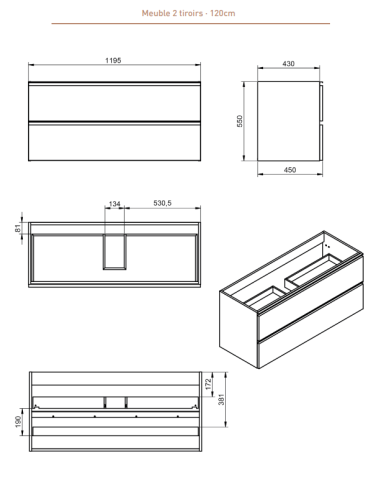 Meuble 2 tiroirs - 120cm

1195

430

550

450

134

530,5

81

172

381

190