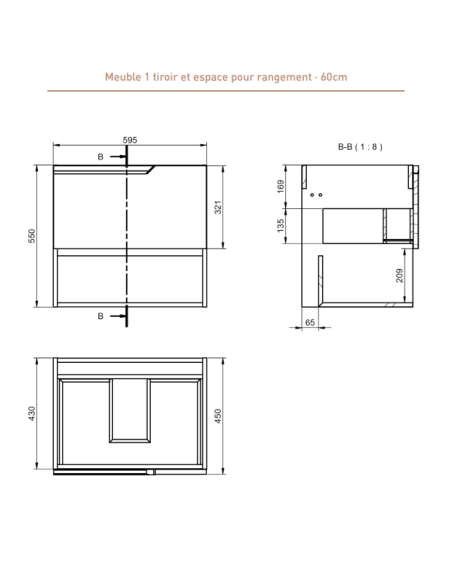 Meuble 1 tiroir et espace pour rangement · 60cm

595

B

550

321

B

B-B ( 1 : 8 )

169

135

209

65

430

450