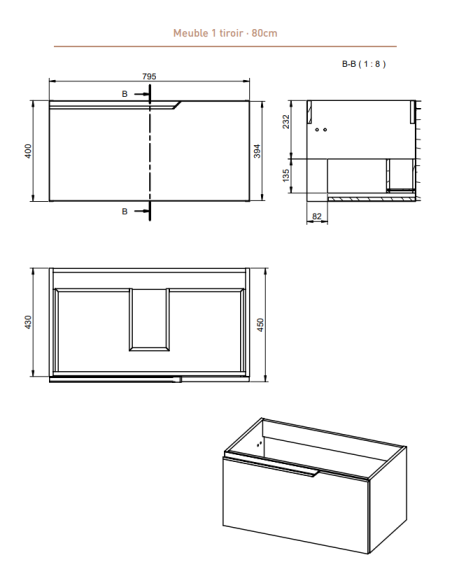 Meuble 1 tiroir · 80cm

B-B ( 1 : 8 )

795

B

400

394

B

232

135

82

430

450