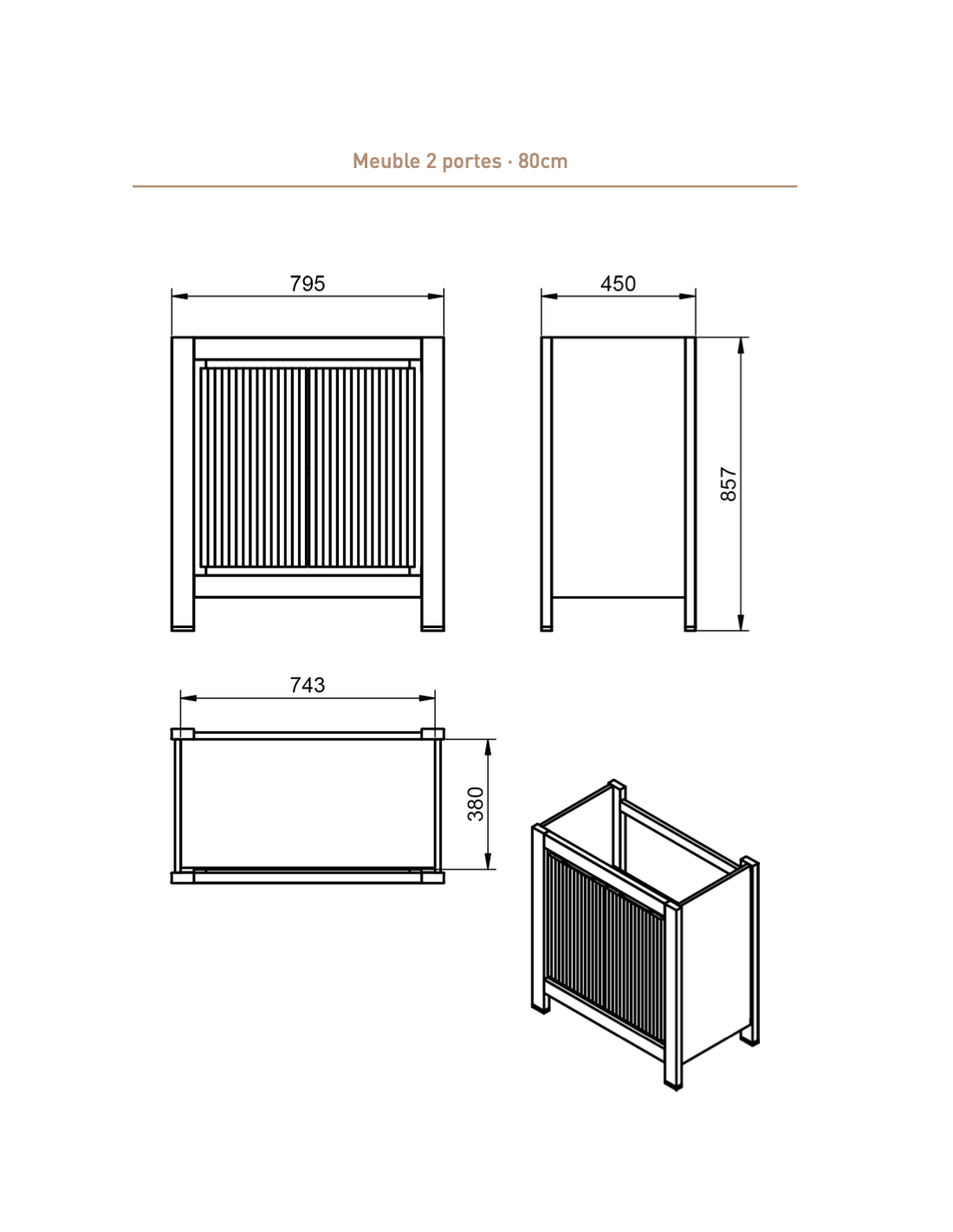 Meuble 2 portes · 80cm

795

450

857

743

380