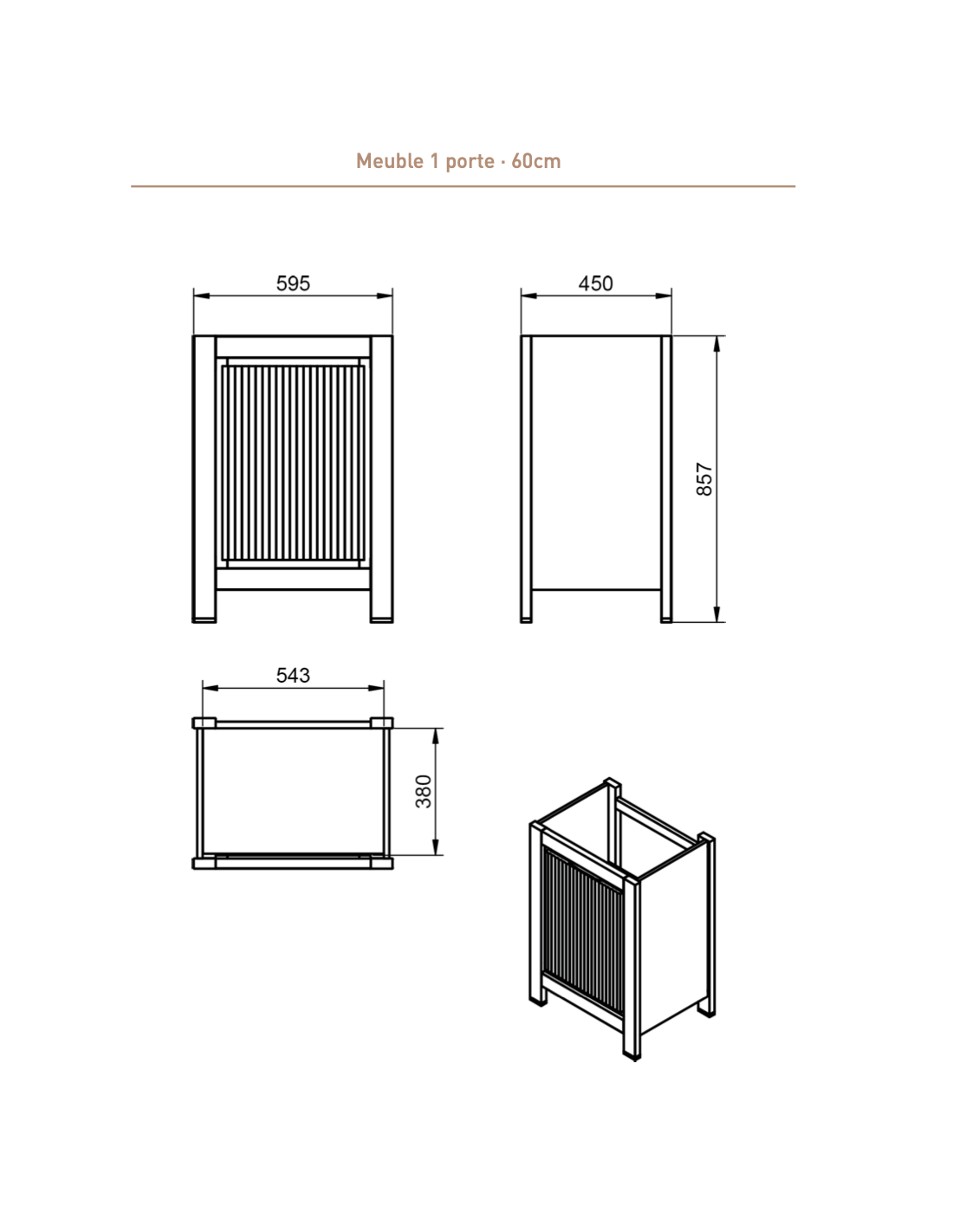 Meuble 1 porte · 60cm

595

450

857

543

380