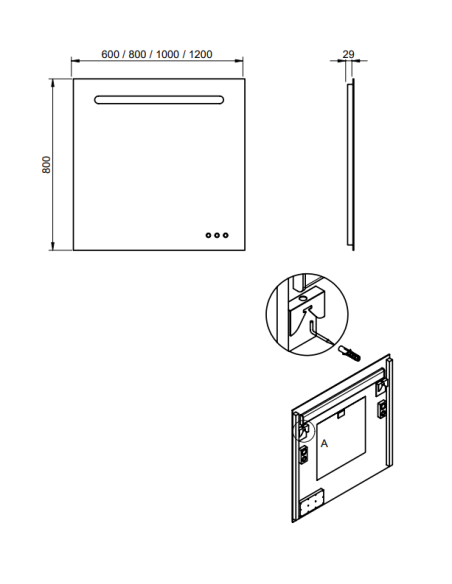 600 / 800 / 1000 / 1200

29

800

A