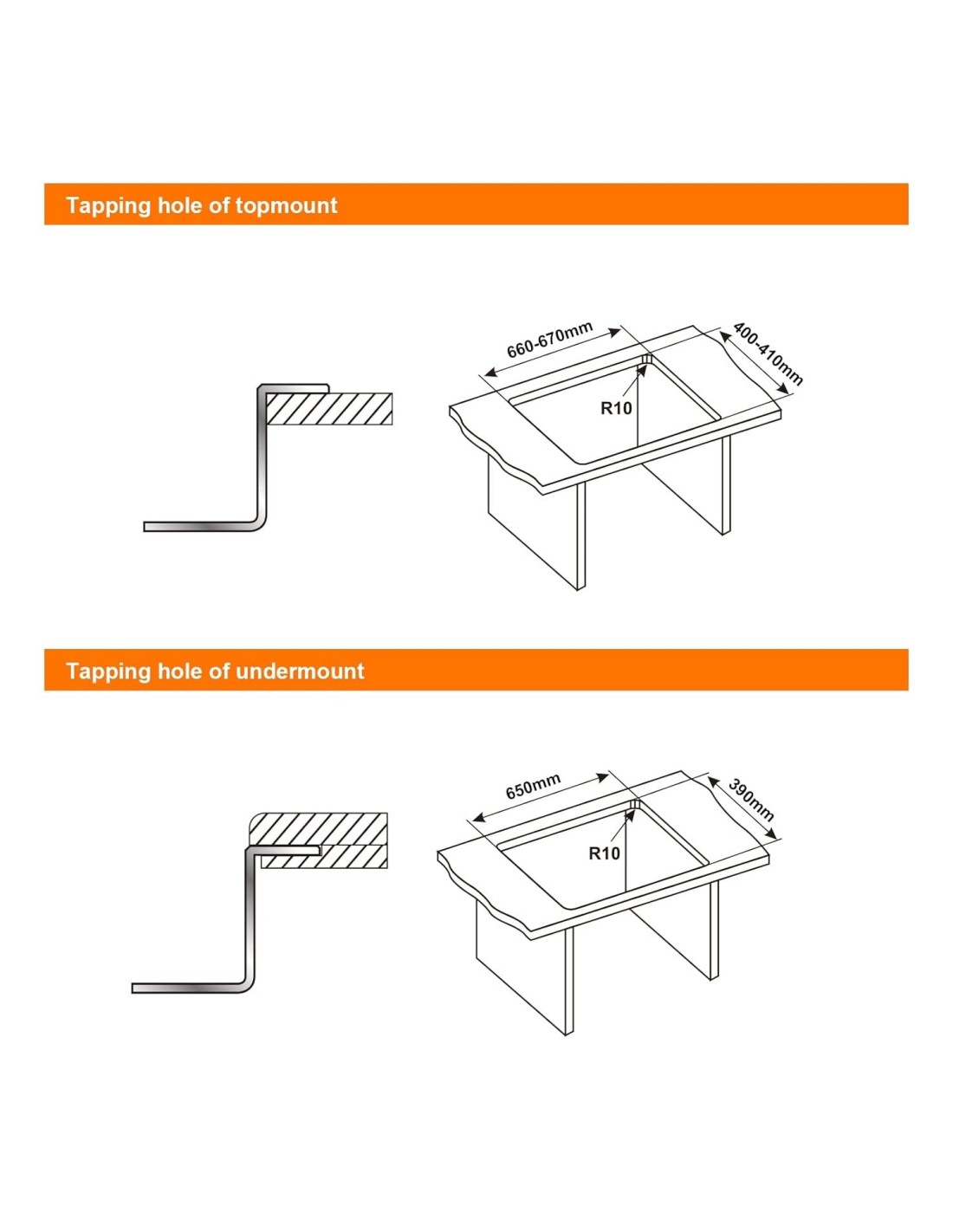 Tapping hole of topmount

660-670mm
400-410mm
R10

Tapping hole of undermount

650mm
390mm
R10