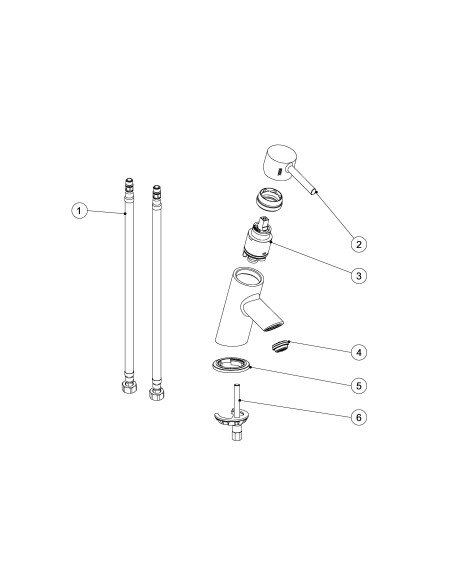 1
2
3
4
5
6