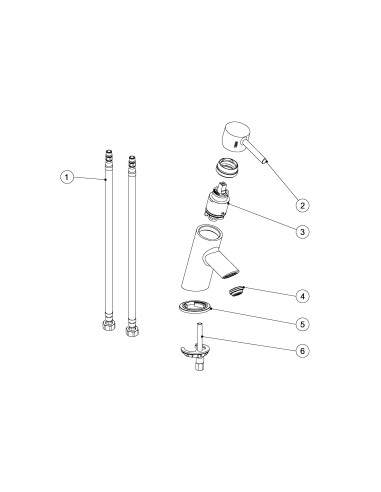 1
2
3
4
5
6